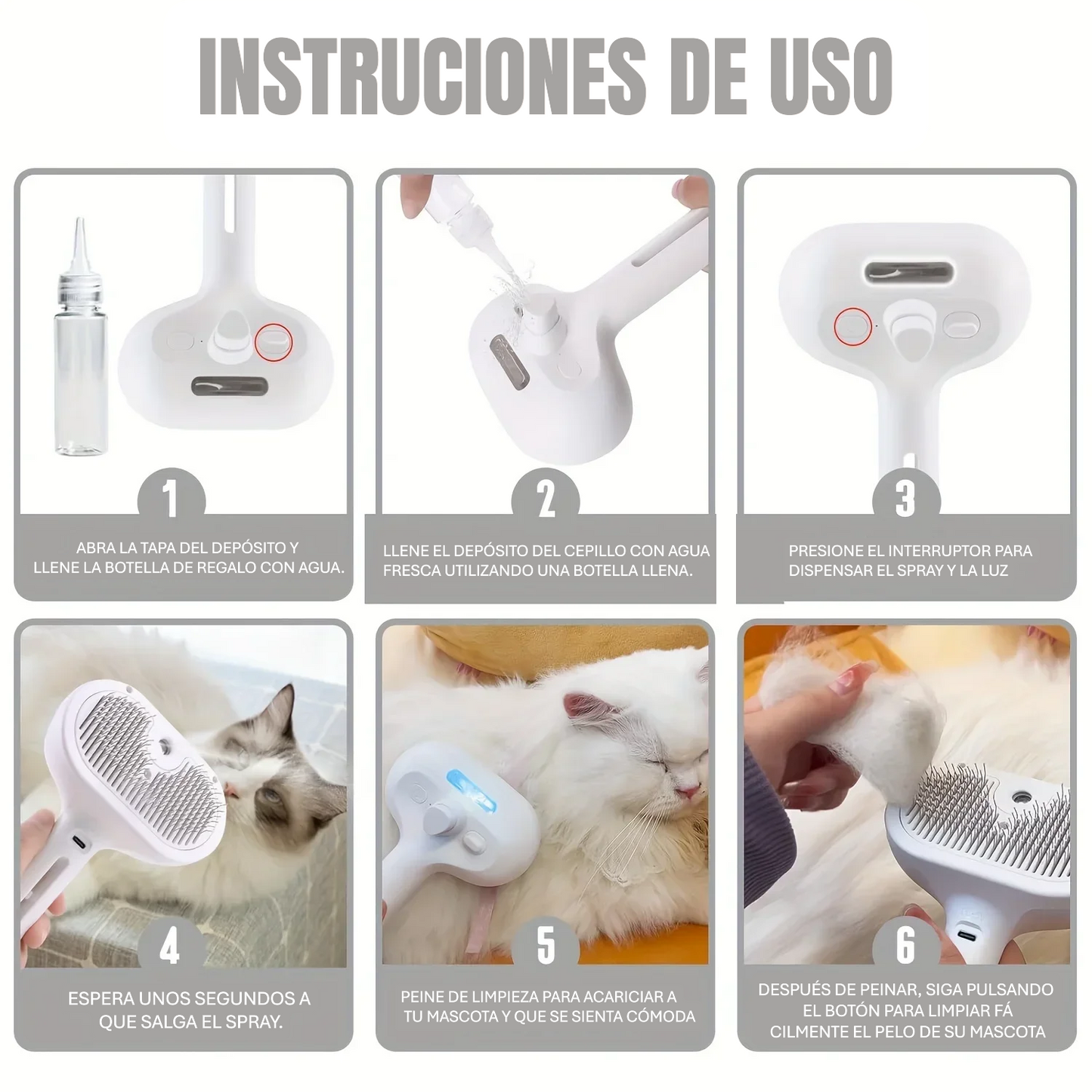 INSTRUCIONES DE USO

1

ABRA LA TAPA DEL DEPÓSITO Y LLENE LA BOTELLA DE REGALO CON AGUA.

2

LLENE EL DEPÓSITO DEL CEPILLO CON AGUA FRESCA UTILIZANDO UNA BOTELLA LLENA.

3

PRESIONE EL INTERRUPTOR PARA DISPENSAR EL SPRAY Y LA LUZ

4

ESPERA UNOS SEGUNDOS A QUE SALGA EL SPRAY.

5

PEINE DE LIMPIEZA PARA ACARICIAR A TU MASCOTA Y QUE SE SIENTA CÓMODA

6

DESPUÉS DE PEINAR, SIGA PULSANDO EL BOTÓN PARA LIMPIAR FÁ CILMENTE EL PELO DE SU MASCOTA