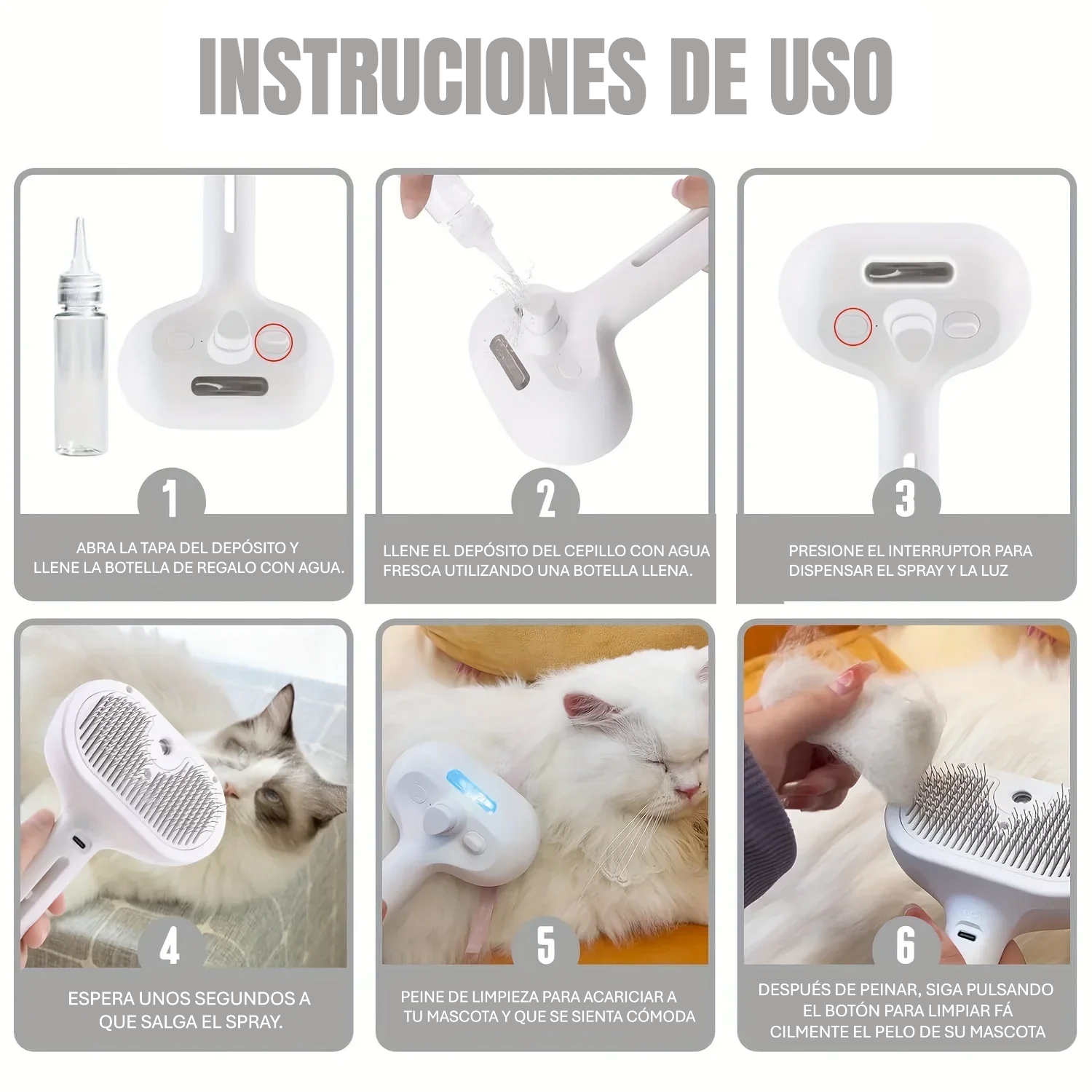 INSTRUCIONES DE USO

1

ABRA LA TAPA DEL DEPÓSITO Y LLENE LA BOTELLA DE REGALO CON AGUA.

2

LLENE EL DEPÓSITO DEL CEPILLO CON AGUA FRESCA UTILIZANDO UNA BOTELLA LLENA.

3

PRESIONE EL INTERRUPTOR PARA DISPENSAR EL SPRAY Y LA LUZ

4

ESPERA UNOS SEGUNDOS A QUE SALGA EL SPRAY.

5

PEINE DE LIMPIEZA PARA ACARICIAR A TU MASCOTA Y QUE SE SIENTA CÓMODA

6

DESPUÉS DE PEINAR, SIGA PULSANDO EL BOTÓN PARA LIMPIAR FÁ CILMENTE EL PELO DE SU MASCOTA